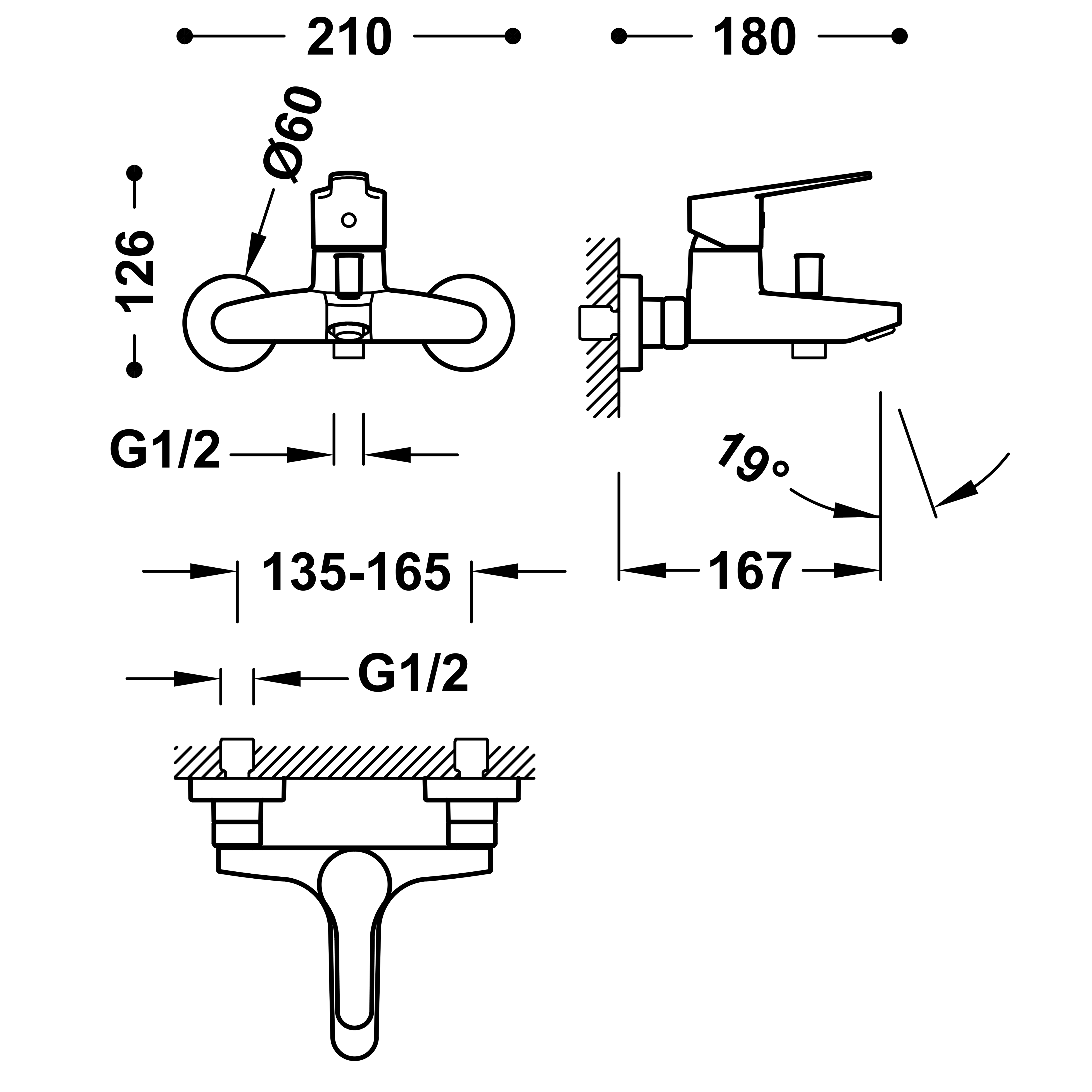 210

180

Ø60

126

G1/2

19°

135-165

167

G1/2