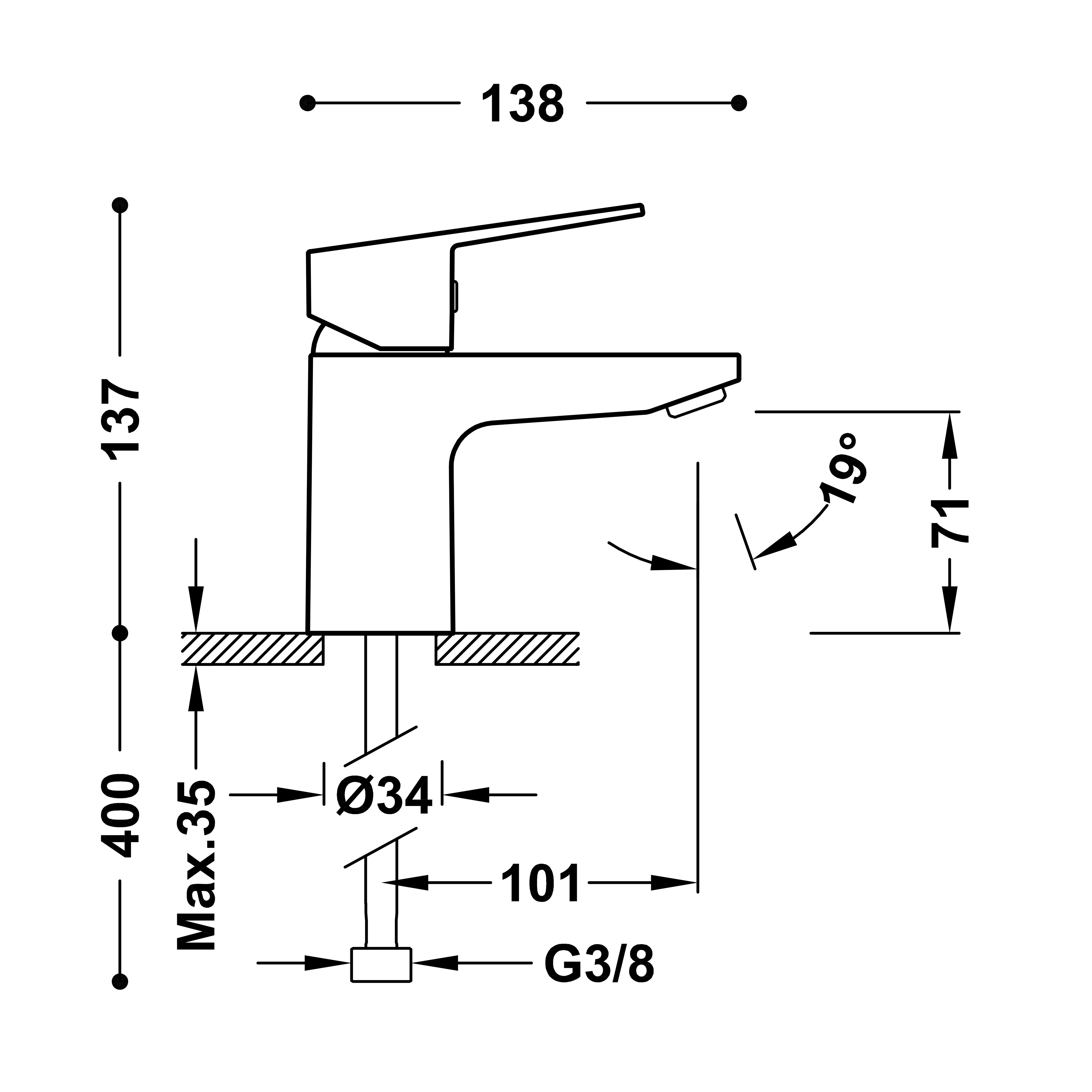 138

137

19°

71

400

Max.35

Ø34

101

G3/8