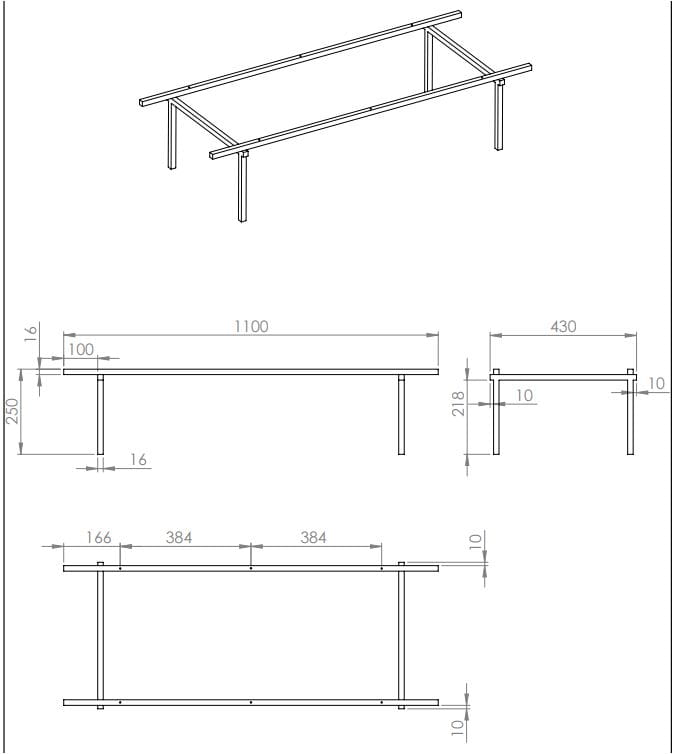 16
1100
100
250
16
430
218
10
10
166
384
384
10
10