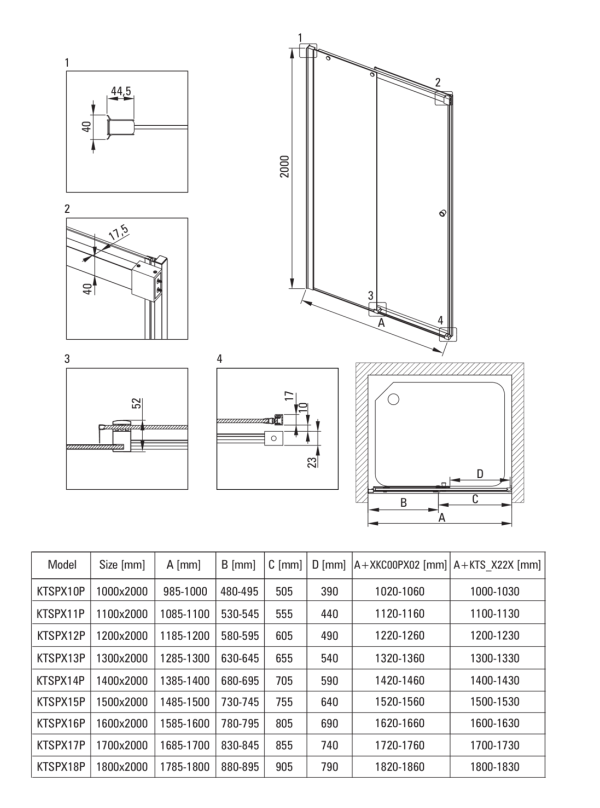 1

44,5

40

2

17,5

40

3

52

4

17

10

23

1

2

2000

3

A

4

D

B

C

A

| Model | Size [mm] | A [mm] | B [mm] | C [mm] | D [mm] | A+XKC00PX02 [mm] | A+KTS_X22X [mm] |
|---|---|---|---|---|---|---|---|
| KTSPX10P | 1000x2000 | 985-1000 | 480-495 | 505 | 390 | 1020-1060 | 1000-1030 |
| KTSPX11P | 1100x2000 | 1085-1100 | 530-545 | 555 | 440 | 1120-1160 | 1100-1130 |
| KTSPX12P | 1200x2000 | 1185-1200 | 580-595 | 605 | 490 | 1220-1260 | 1200-1230 |
| KTSPX13P | 1300x2000 | 1285-1300 | 630-645 | 655 | 540 | 1320-1360 | 1300-1330 |
| KTSPX14P | 1400x2000 | 1385-1400 | 680-695 | 705 | 590 | 1420-1460 | 1400-1430 |
| KTSPX15P | 1500x2000 | 1485-1500 | 730-745 | 755 | 640 | 1520-1560 | 1500-1530 |
| KTSPX16P | 1600x2000 | 1585-1600 | 780-795 | 805 | 690 | 1620-1660 | 1600-1630 |
| KTSPX17P | 1700x2000 | 1685-1700 | 830-845 | 855 | 740 | 1720-1760 | 1700-1730 |
| KTSPX18P | 1800x2000 | 1785-1800 | 880-895 | 905 | 790 | 1820-1860 | 1800-1830 |