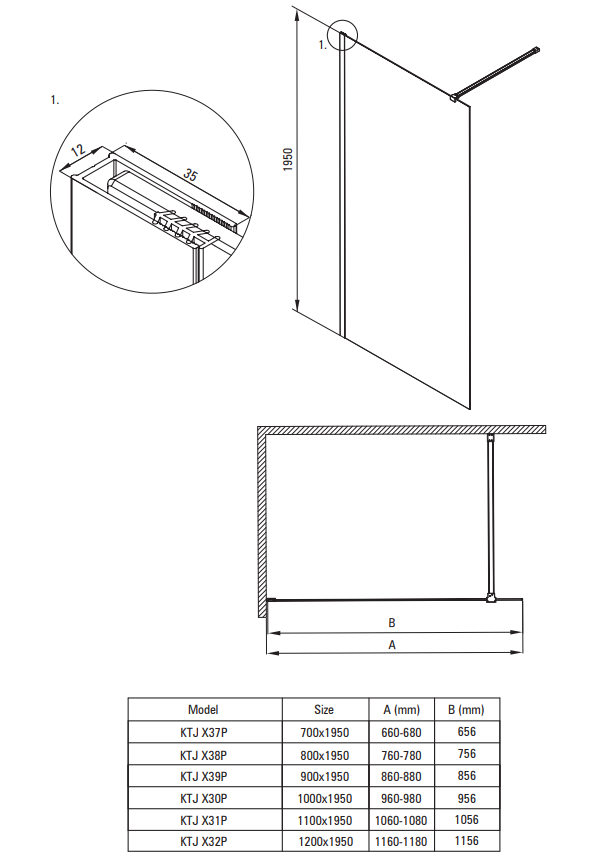 1.

12

35

1.

1950

B

A

| Model | Size | A (mm) | B (mm) |
|---|---|---|---|
| KTJ X37P | 700x1950 | 660-680 | 656 |
| KTJ X38P | 800x1950 | 760-780 | 756 |
| KTJ X39P | 900x1950 | 860-880 | 856 |
| KTJ X30P | 1000x1950 | 960-980 | 956 |
| KTJ X31P | 1100x1950 | 1060-1080 | 1056 |
| KTJ X32P | 1200x1950 | 1160-1180 | 1156 |