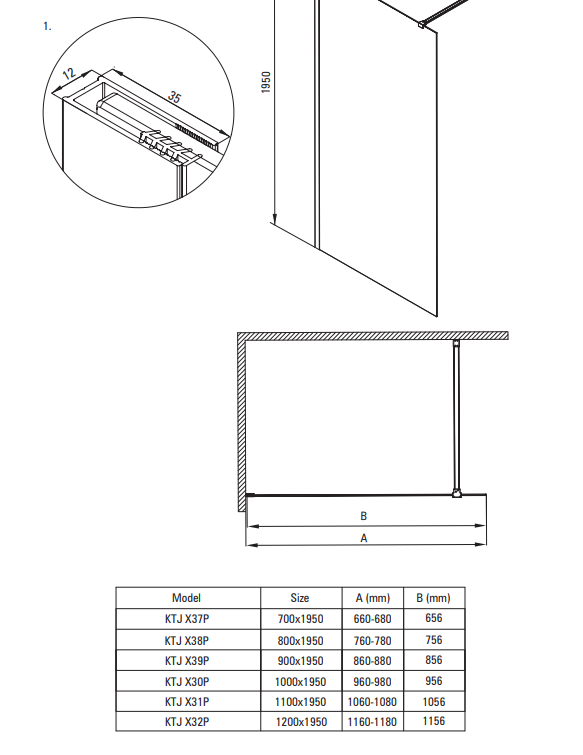 1.

12

35

1950

B

A

| Model | Size | A (mm) | B (mm) |
|---|---|---|---|
| KTJ X37P | 700x1950 | 660-680 | 656 |
| KTJ X38P | 800x1950 | 760-780 | 756 |
| KTJ X39P | 900x1950 | 860-880 | 856 |
| KTJ X30P | 1000x1950 | 960-980 | 956 |
| KTJ X31P | 1100x1950 | 1060-1080 | 1056 |
| KTJ X32P | 1200x1950 | 1160-1180 | 1156 |