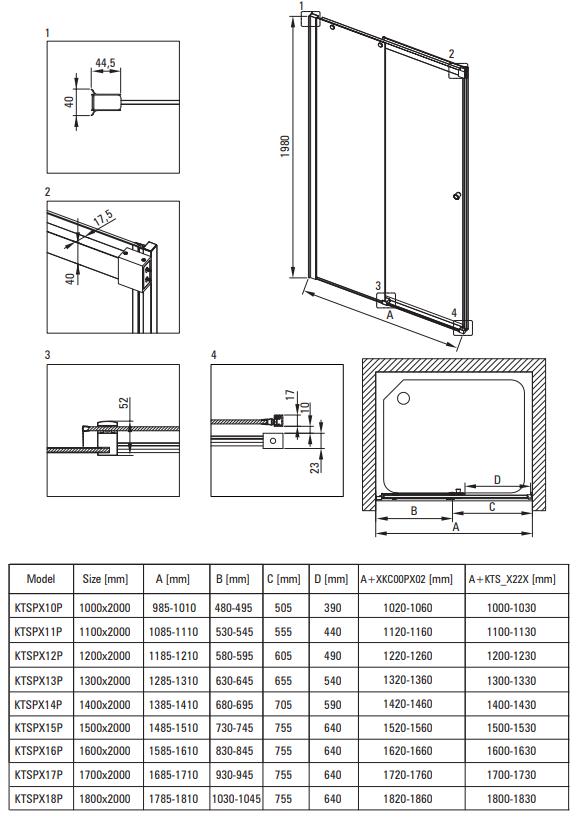 1

44,5

40

2

17,5

40

3

52

4

17

10

23

1

2

1980

3

A

4

D

B

C

A

| Model | Size [mm] | A [mm] | B [mm] | C [mm] | D [mm] | A+XKC00PX02 [mm] | A+KTS_X22X [mm] |
|---|---|---|---|---|---|---|---|
| KTSPX10P | 1000x2000 | 985-1010 | 480-495 | 505 | 390 | 1020-1060 | 1000-1030 |
| KTSPX11P | 1100x2000 | 1085-1110 | 530-545 | 555 | 440 | 1120-1160 | 1100-1130 |
| KTSPX12P | 1200x2000 | 1185-1210 | 580-595 | 605 | 490 | 1220-1260 | 1200-1230 |
| KTSPX13P | 1300x2000 | 1285-1310 | 630-645 | 655 | 540 | 1320-1360 | 1300-1330 |
| KTSPX14P | 1400x2000 | 1385-1410 | 680-695 | 705 | 590 | 1420-1460 | 1400-1430 |
| KTSPX15P | 1500x2000 | 1485-1510 | 730-745 | 755 | 640 | 1520-1560 | 1500-1530 |
| KTSPX16P | 1600x2000 | 1585-1610 | 830-845 | 755 | 640 | 1620-1660 | 1600-1630 |
| KTSPX17P | 1700x2000 | 1685-1710 | 930-945 | 755 | 640 | 1720-1760 | 1700-1730 |
| KTSPX18P | 1800x2000 | 1785-1810 | 1030-1045 | 755 | 640 | 1820-1860 | 1800-1830 |