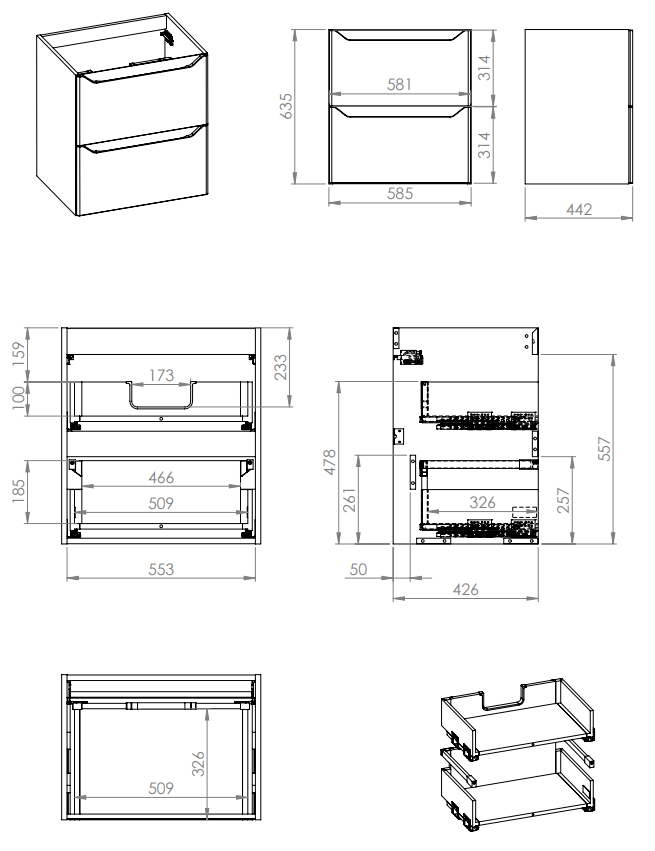 635
581
314
314
585
442

159
100
173
233
185
466
509
553

478
261
326
257
557
50
426

326
509