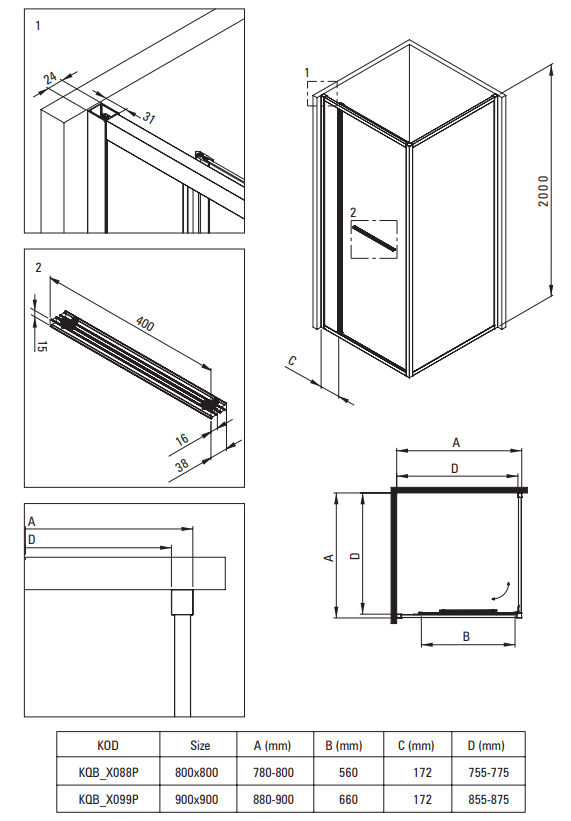 1

24

31

2

400

15

16

38

A

D

1

2

2000

C

A

D

A

D

B

| KOD | Size | A (mm) | B (mm) | C (mm) | D (mm) |
|---|---|---|---|---|---|
| KQB_X088P | 800x800 | 780-800 | 560 | 172 | 755-775 |
| KQB_X099P | 900x900 | 880-900 | 660 | 172 | 855-875 |