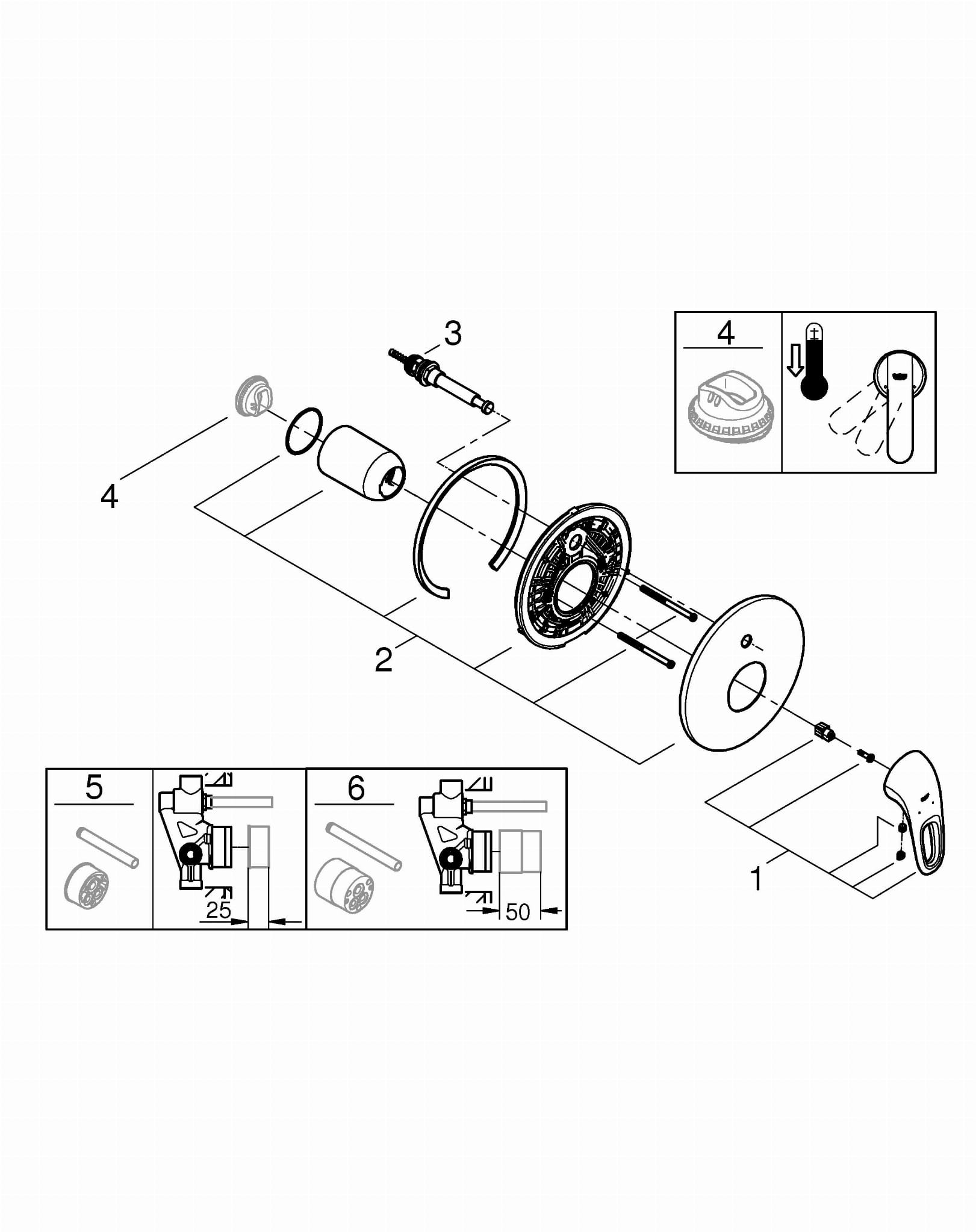 3

4

4

2

1

5

25

6

50