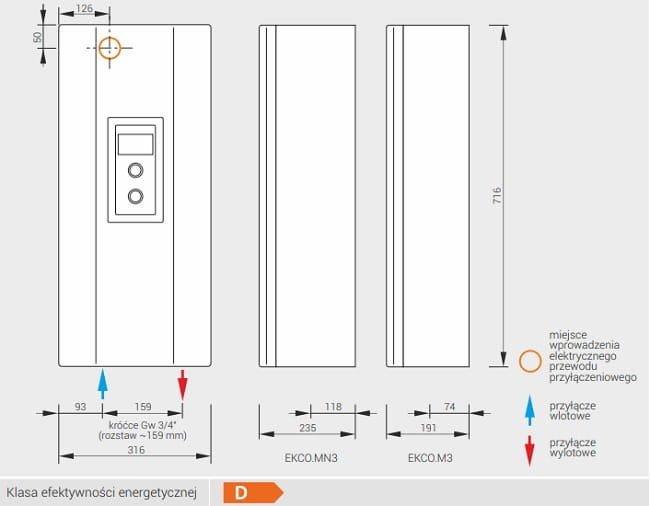 126

50

716

miejsce wprowadzenia elektrycznego przewodu przyłączeniowego

przyłącze wlotowe

przyłącze wylotowe

93

159

króćce Gw 3/4"
(rozstaw ~159 mm)

316

118

235

EKCO.MN3

74

191

EKCO.M3

Klasa efektywności energetycznej

D