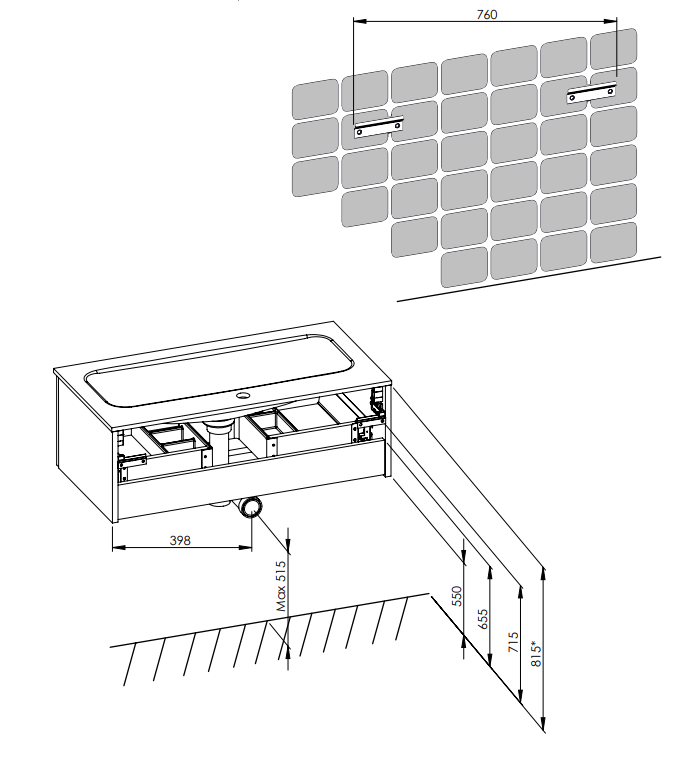 760

398

Max 515

550

655

715

815*