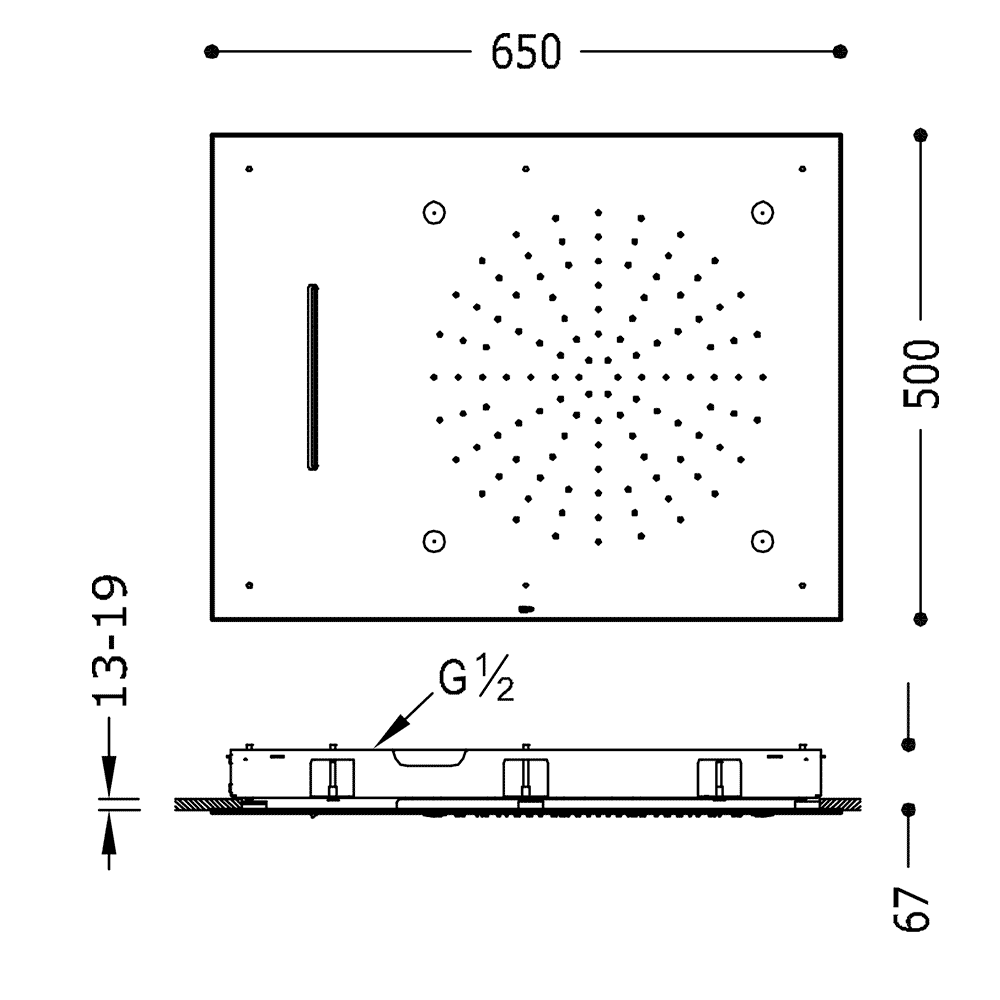 650

500

13-19

G ½

67