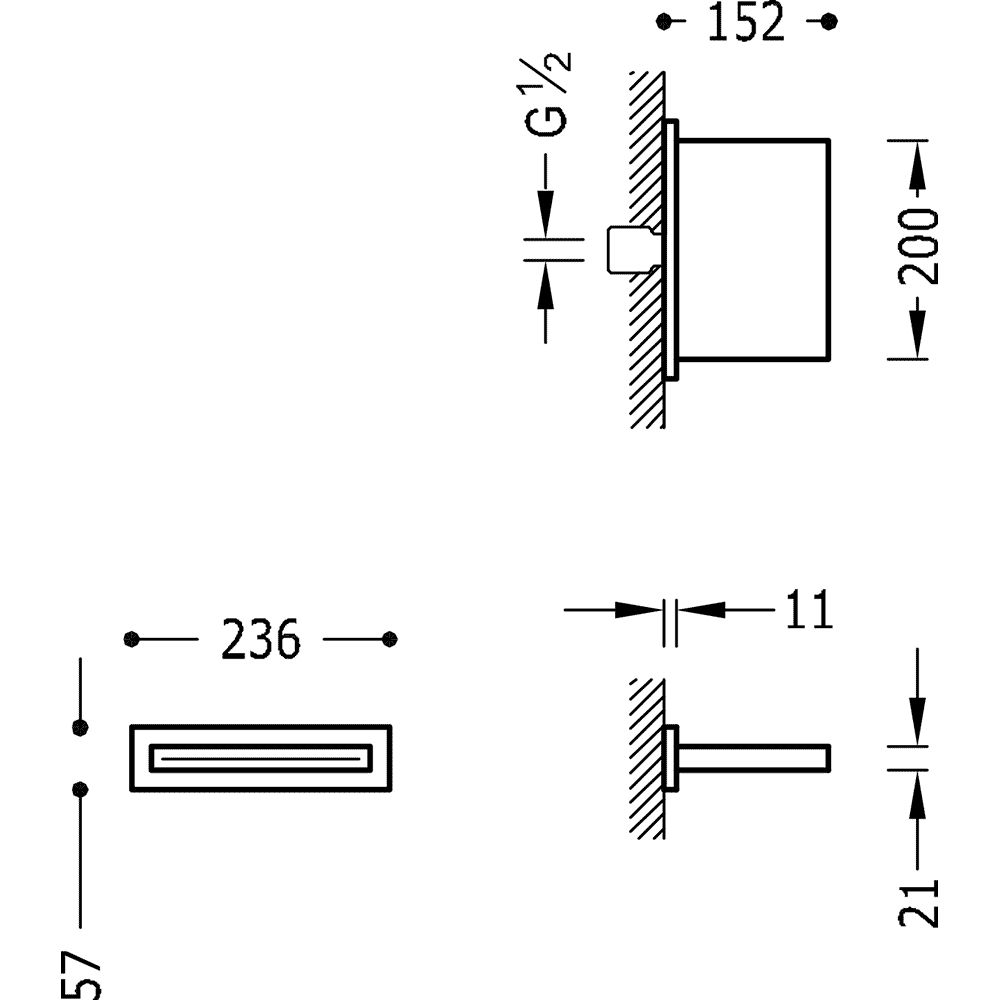 152

G $\frac{1}{2}$

200

236

11

57

21