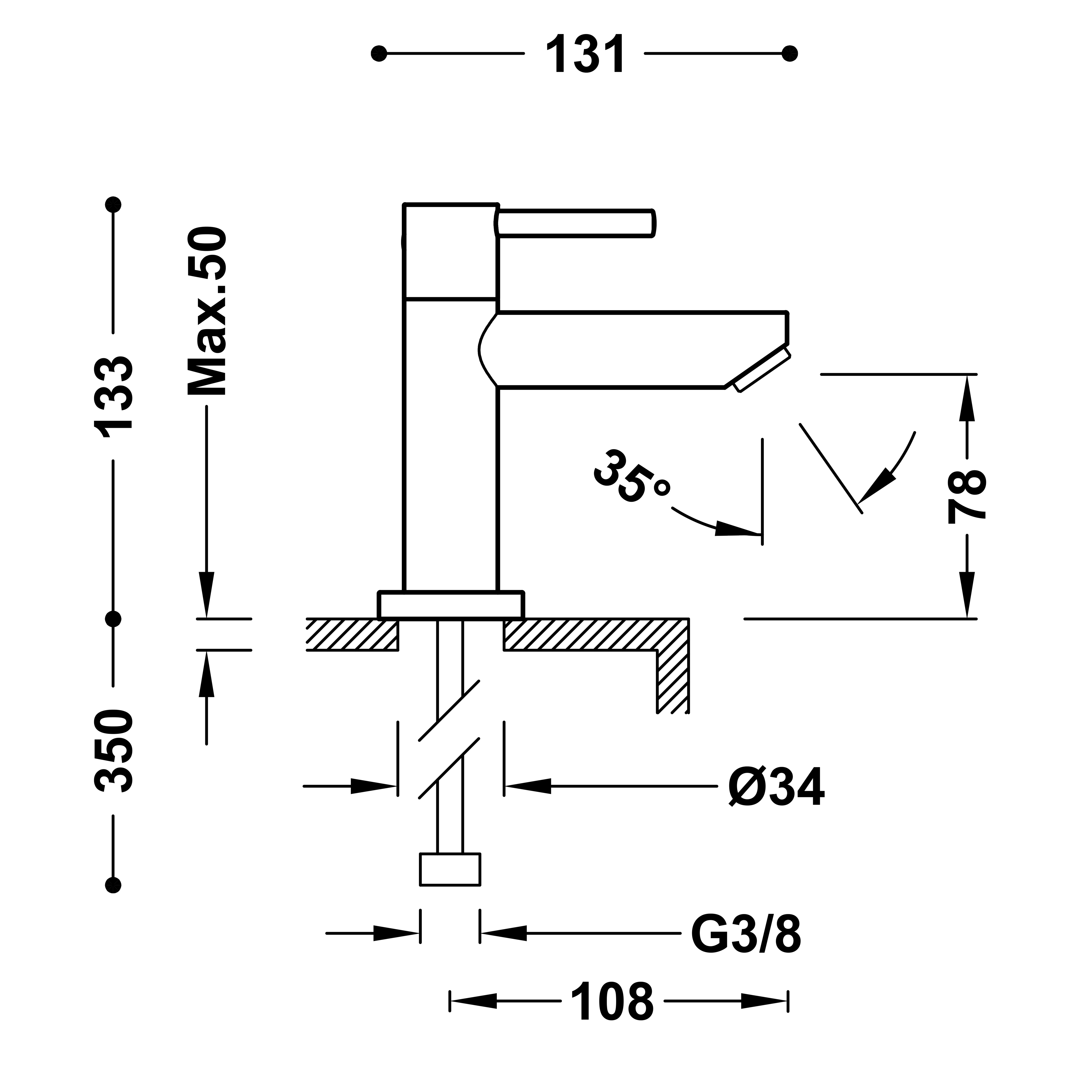 131

133

Max.50

35°

78

350

Ø34

G3/8

108