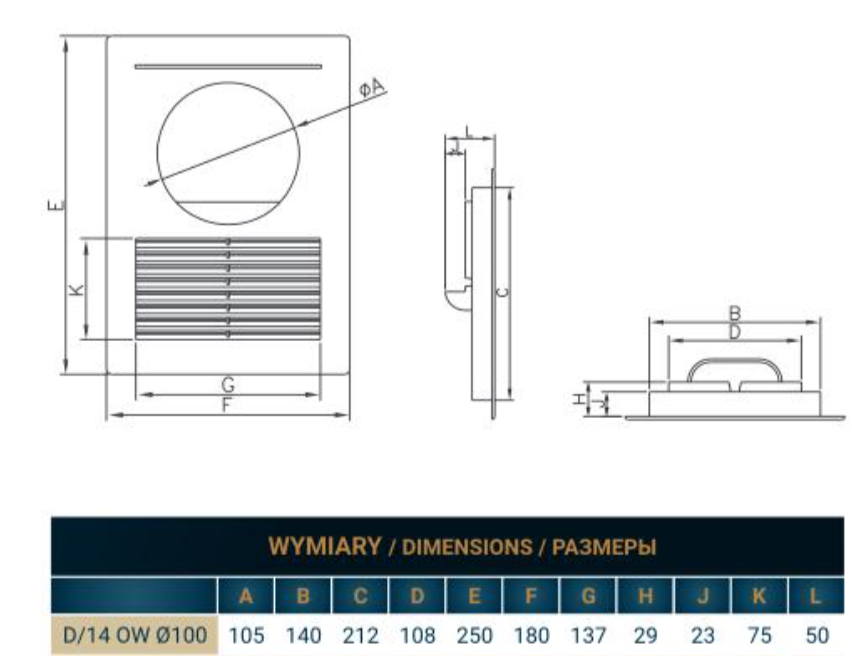 ΦA

E

K

G

F

L

J

C

B

D

H

J

WYMIARY / DIMENSIONS / РАЗМЕРЫ

| | A | B | C | D | E | F | G | H | J | K | L |
|---|---|---|---|---|---|---|---|---|---|---|---|
| D/14 OW Ø100 | 105 | 140 | 212 | 108 | 250 | 180 | 137 | 29 | 23 | 75 | 50 |